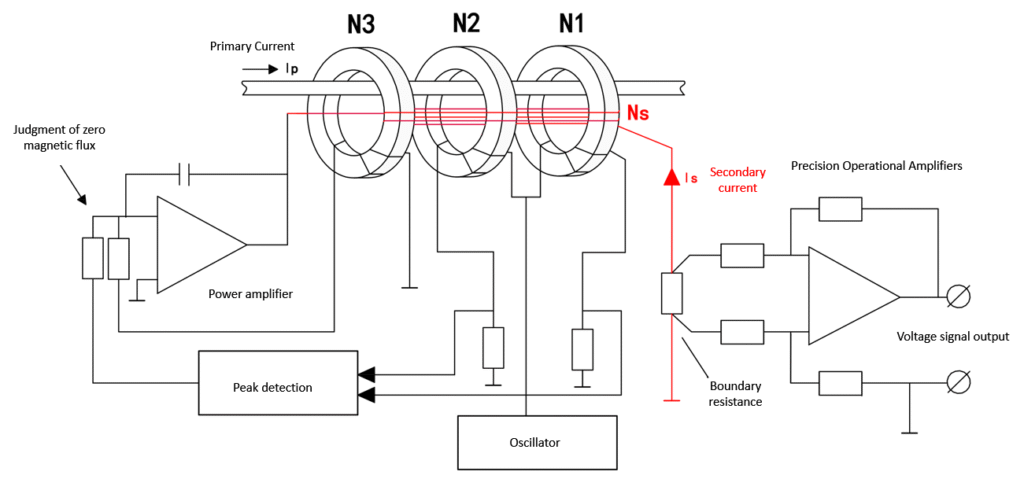 N3
N2
N1
Primary Current
Ip
Ns
Judgment of zero magnetic flux
Is
Secondary current
Precision Operational Amplifiers
Power amplifier
Voltage signal output
Peak detection
Boundary resistance
Oscillator